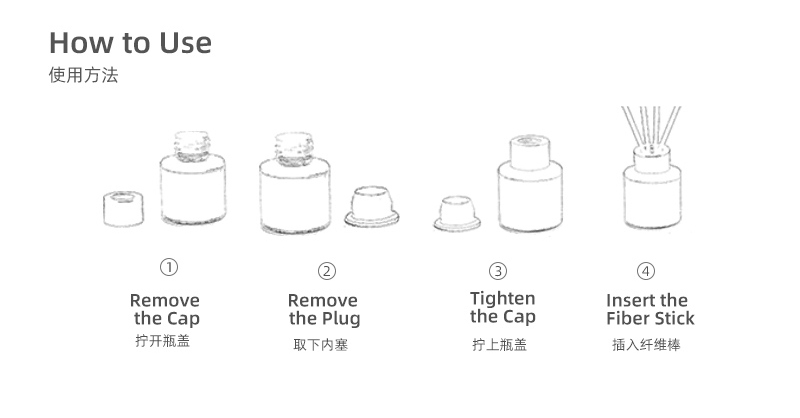 How to Use
使用方法

①
Remove the Cap
拧开瓶盖

②
Remove the Plug
取下内塞

③
Tighten the Cap
拧上瓶盖

④
Insert the Fiber Stick
插入纤维棒